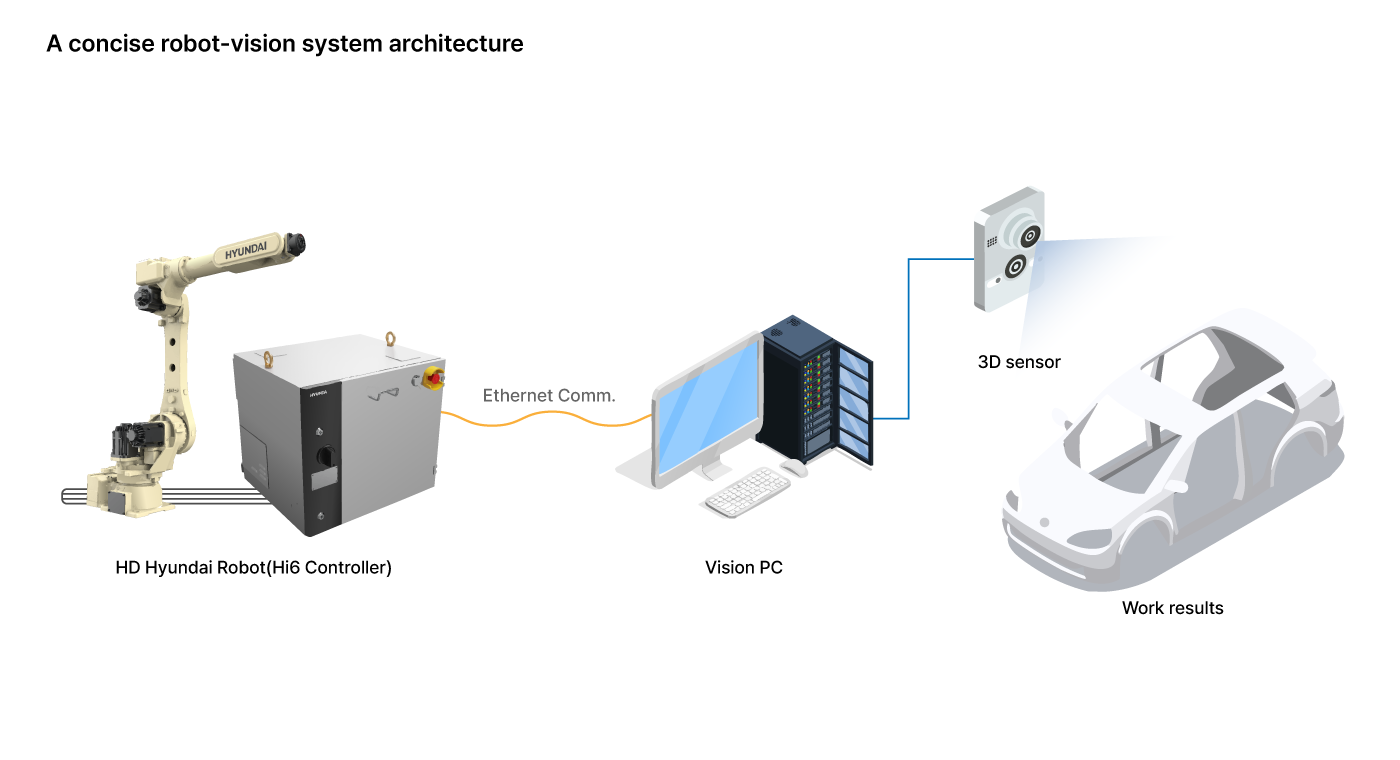 A concise robot-vision system architecture

HYUNDAI

HYUNDAI

Ethernet Comm.

3D sensor

HD Hyundai Robot(Hi6 Controller)

Vision PC

Work results